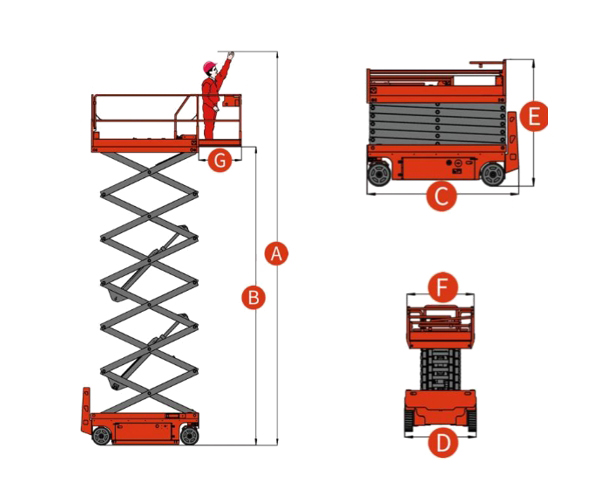 G
A
B
E
C
F
D